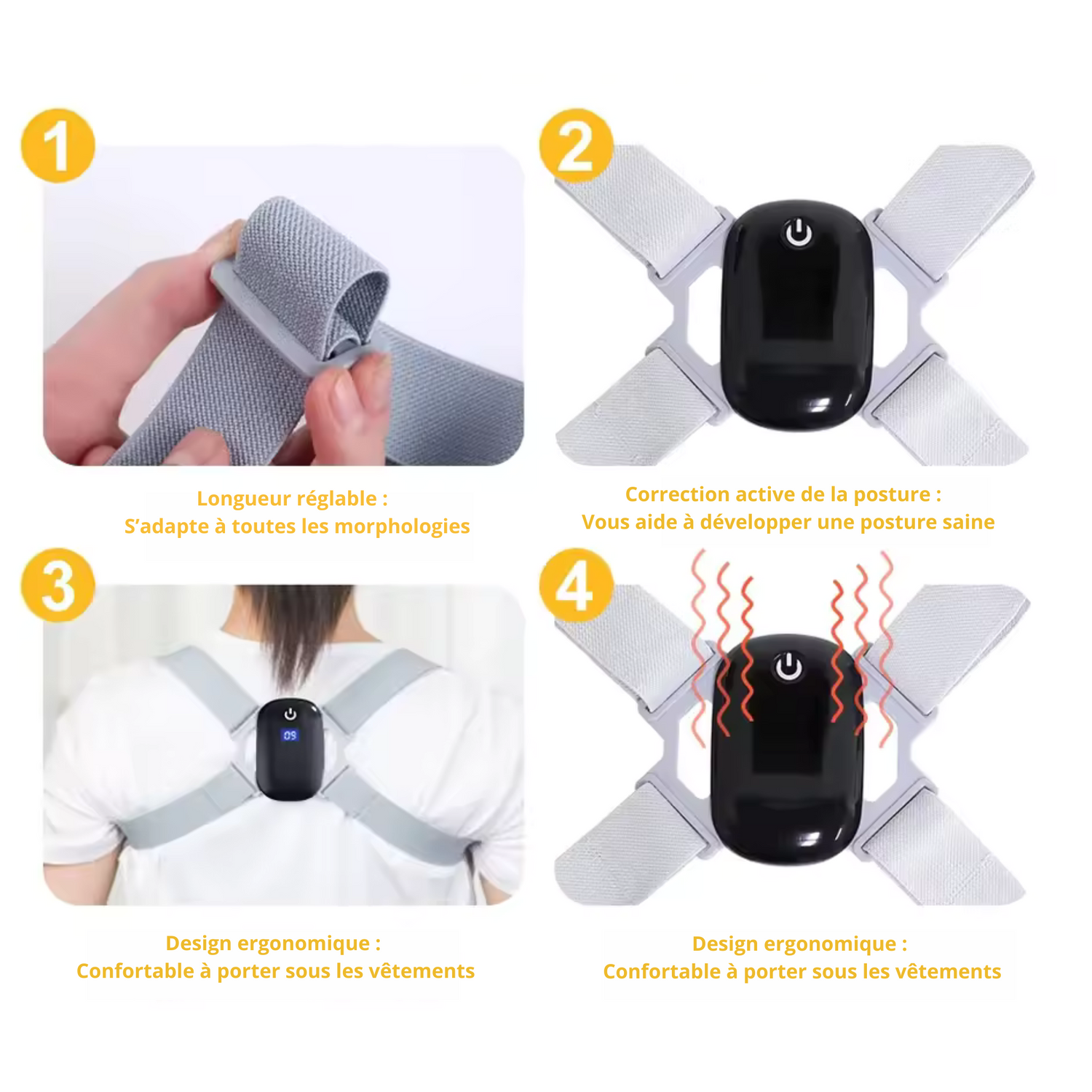 1

Longueur réglable :
S'adapte à toutes les morphologies

2

Correction active de la posture :
Vous aide à développer une posture saine

3

09

Design ergonomique :
Confortable à porter sous les vêtements

4

Design ergonomique :
Confortable à porter sous les vêtements